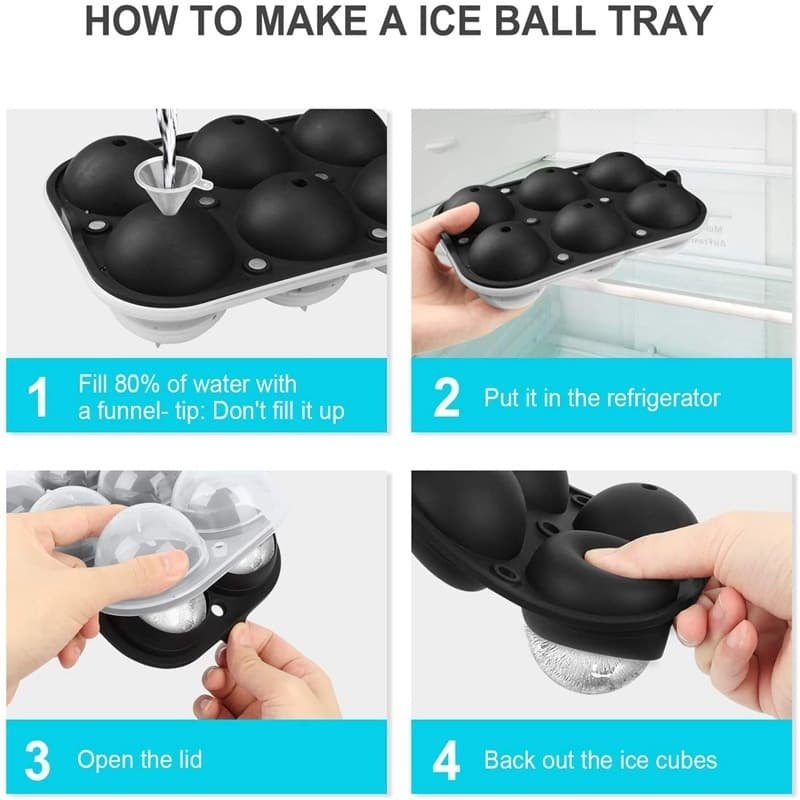 HOW TO MAKE A ICE BALL TRAY

1 Fill 80% of water with a funnel- tip: Don't fill it up

2 Put it in the refrigerator

3 Open the lid

4 Back out the ice cubes